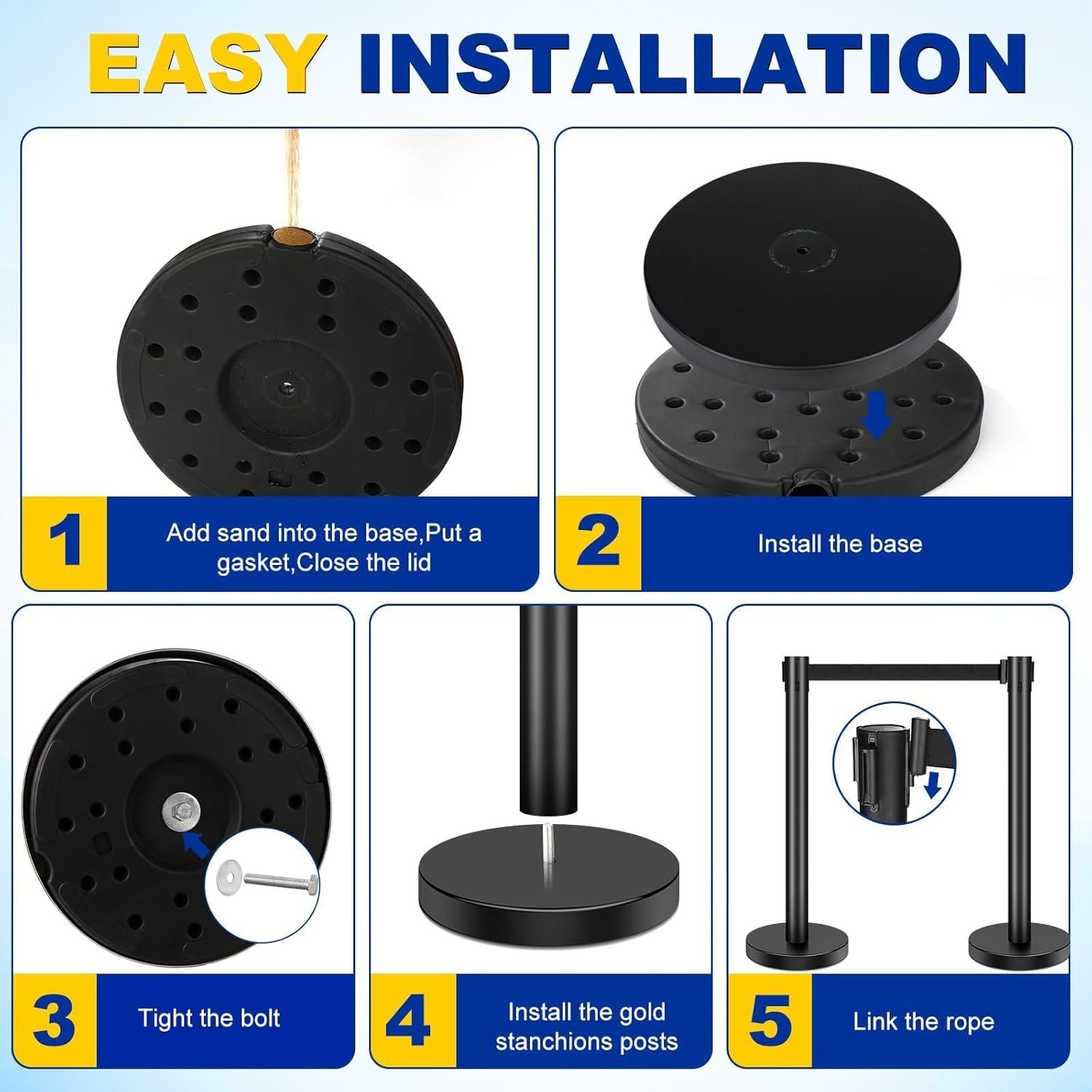 EASY INSTALLATION

1
Add sand into the base,Put a gasket,Close the lid

2
Install the base

3
Tight the bolt

4
Install the gold stanchions posts

5
Link the rope