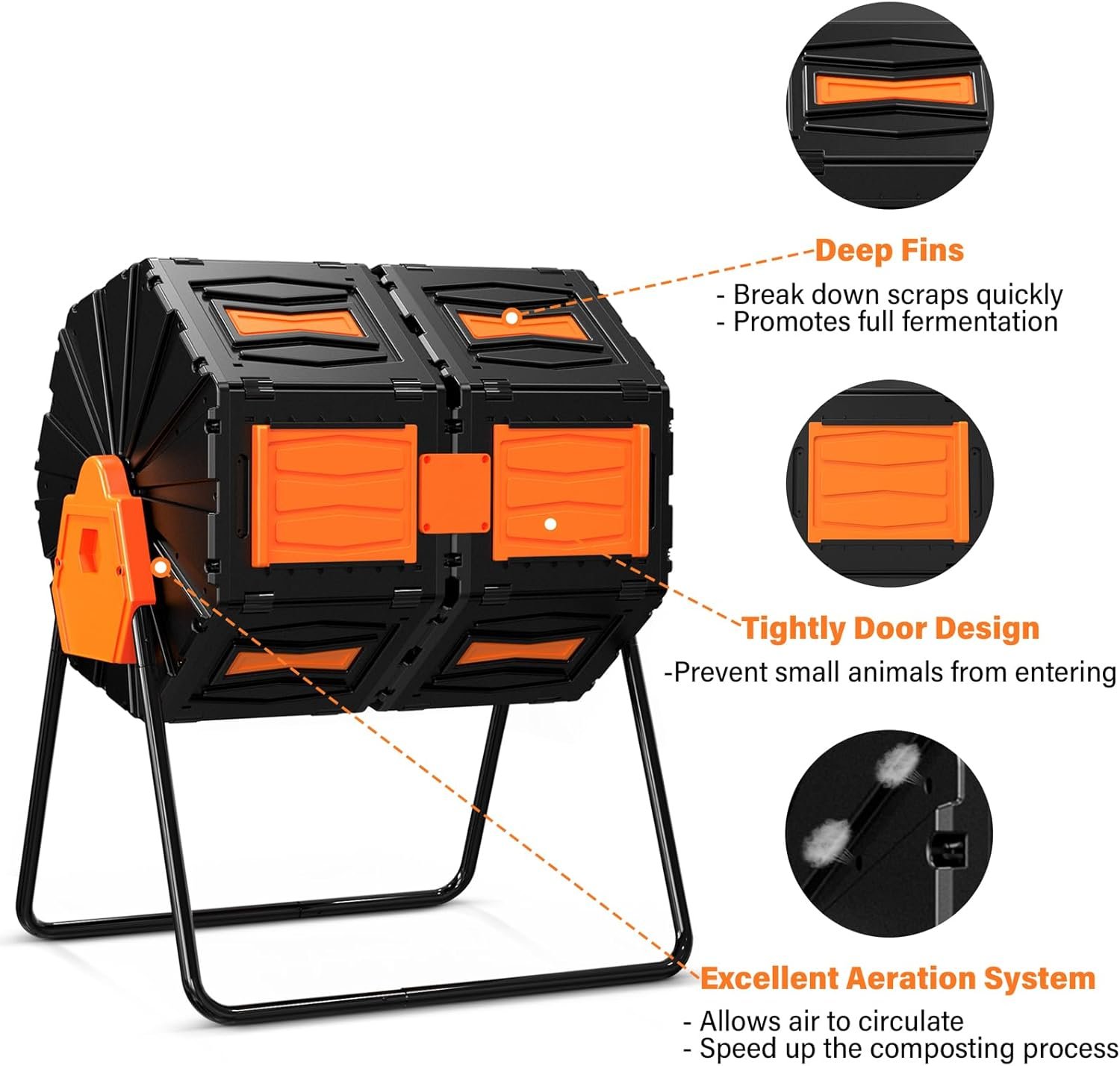 Deep Fins

- Break down scraps quickly
- Promotes full fermentation

Tightly Door Design

-Prevent small animals from entering

Excellent Aeration System

- Allows air to circulate
- Speed up the composting process