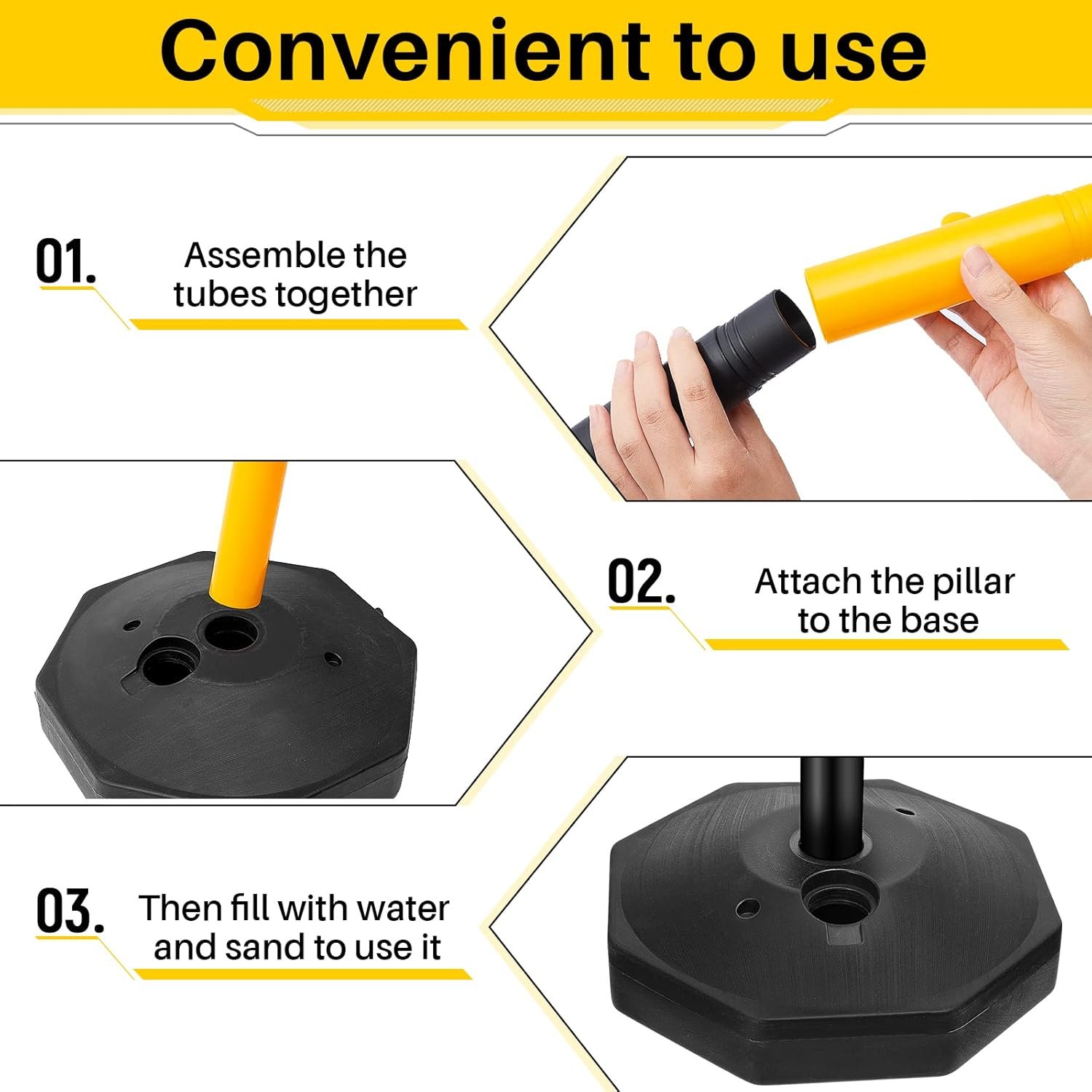 Convenient to use

01.
Assemble the tubes together

02.
Attach the pillar to the base

03.
Then fill with water and sand to use it