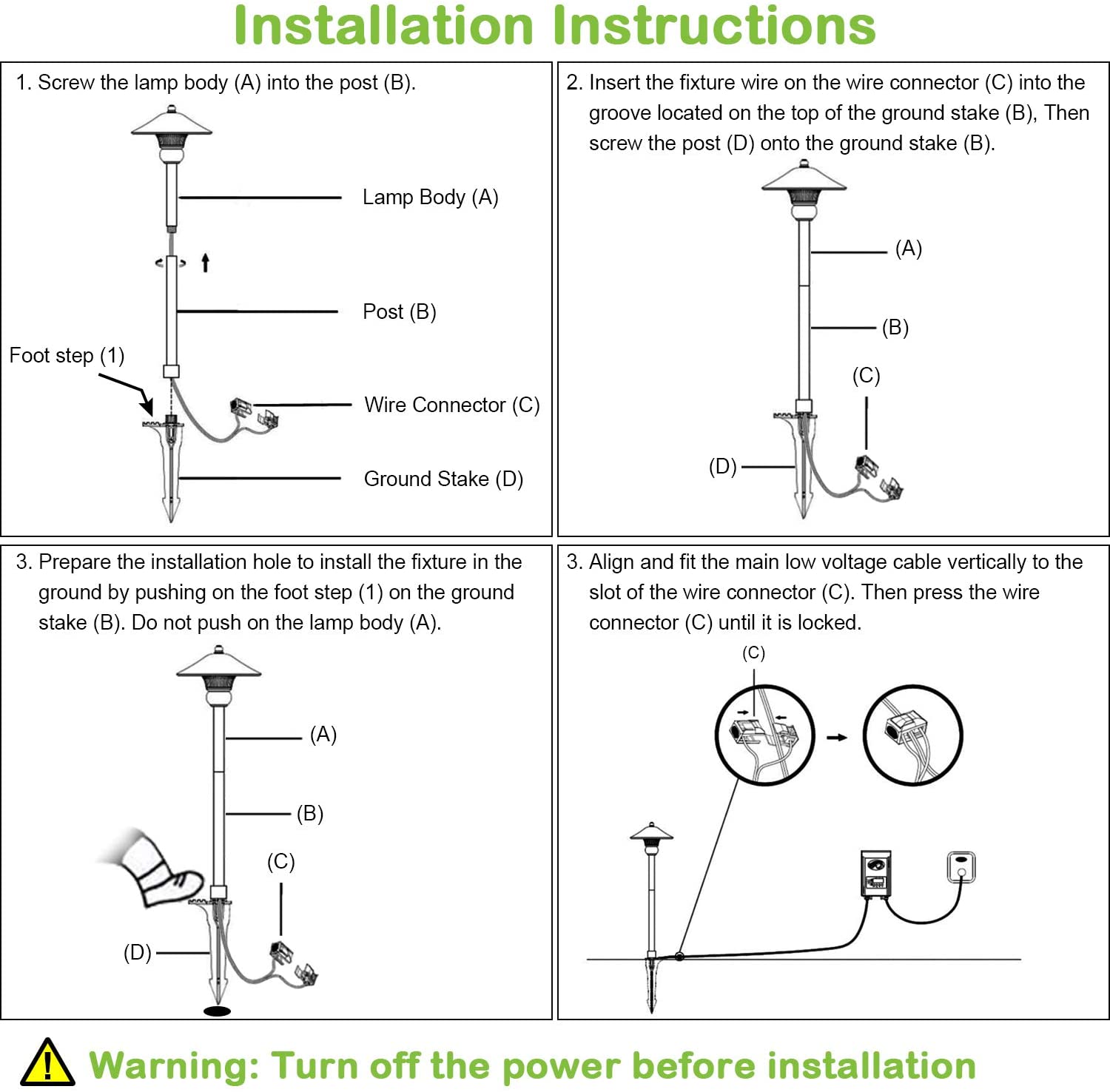 Installation Instructions

1. Screw the lamp body (A) into the post (B).

Lamp Body (A)

Post (B)

Foot step (1)

Wire Connector (C)

Ground Stake (D)

2. Insert the fixture wire on the wire connector (C) into the groove located on the top of the ground stake (B), Then screw the post (D) onto the ground stake (B).

(A)

(B)

(C)

(D)

3. Prepare the installation hole to install the fixture in the ground by pushing on the foot step (1) on the ground stake (B). Do not push on the lamp body (A).

(A)

(B)

(C)

(D)

3. Align and fit the main low voltage cable vertically to the slot of the wire connector (C). Then press the wire connector (C) until it is locked.

(C)

Warning: Turn off the power before installation