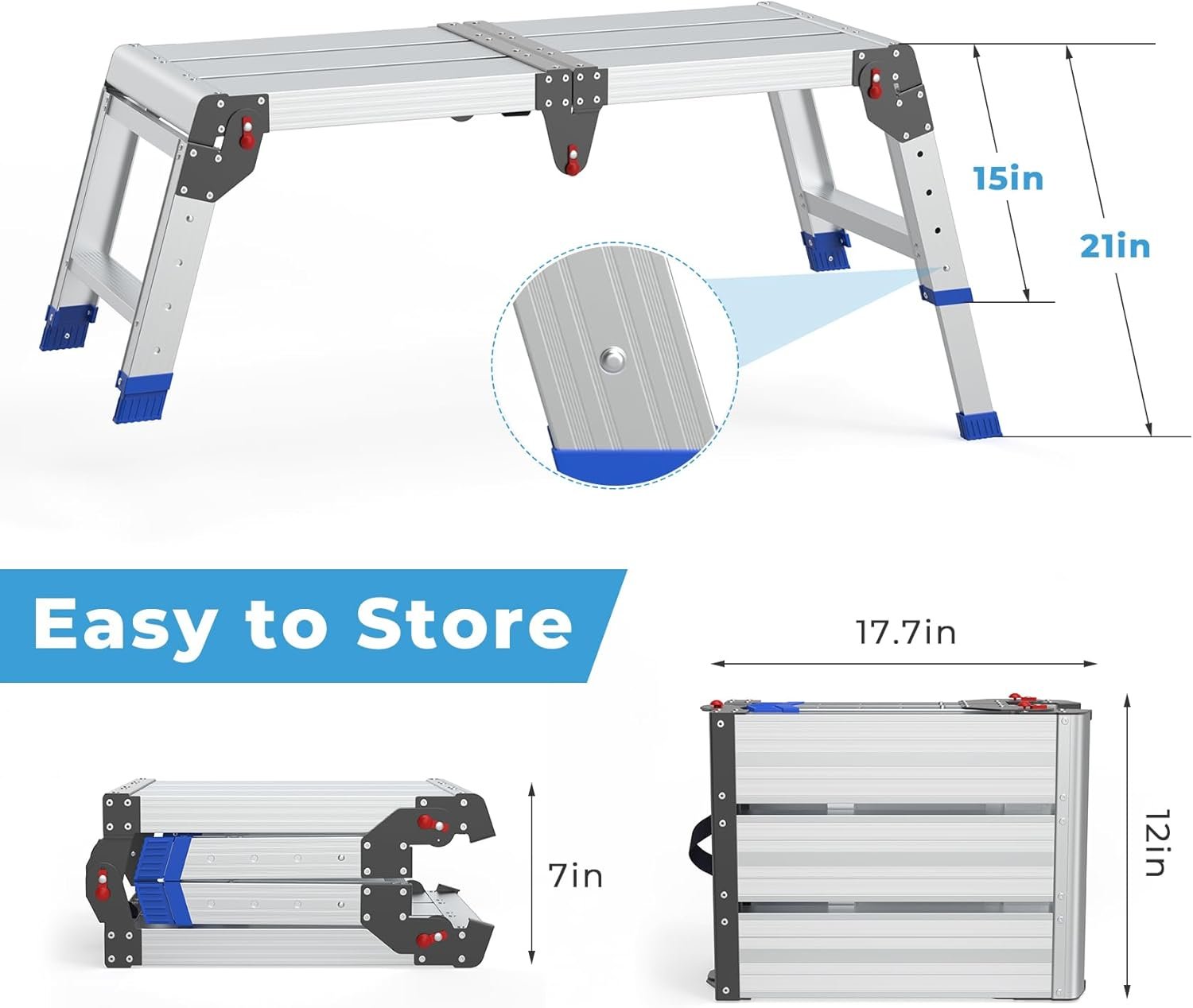 15in

21in

Easy to Store

17.7in

7in

12in