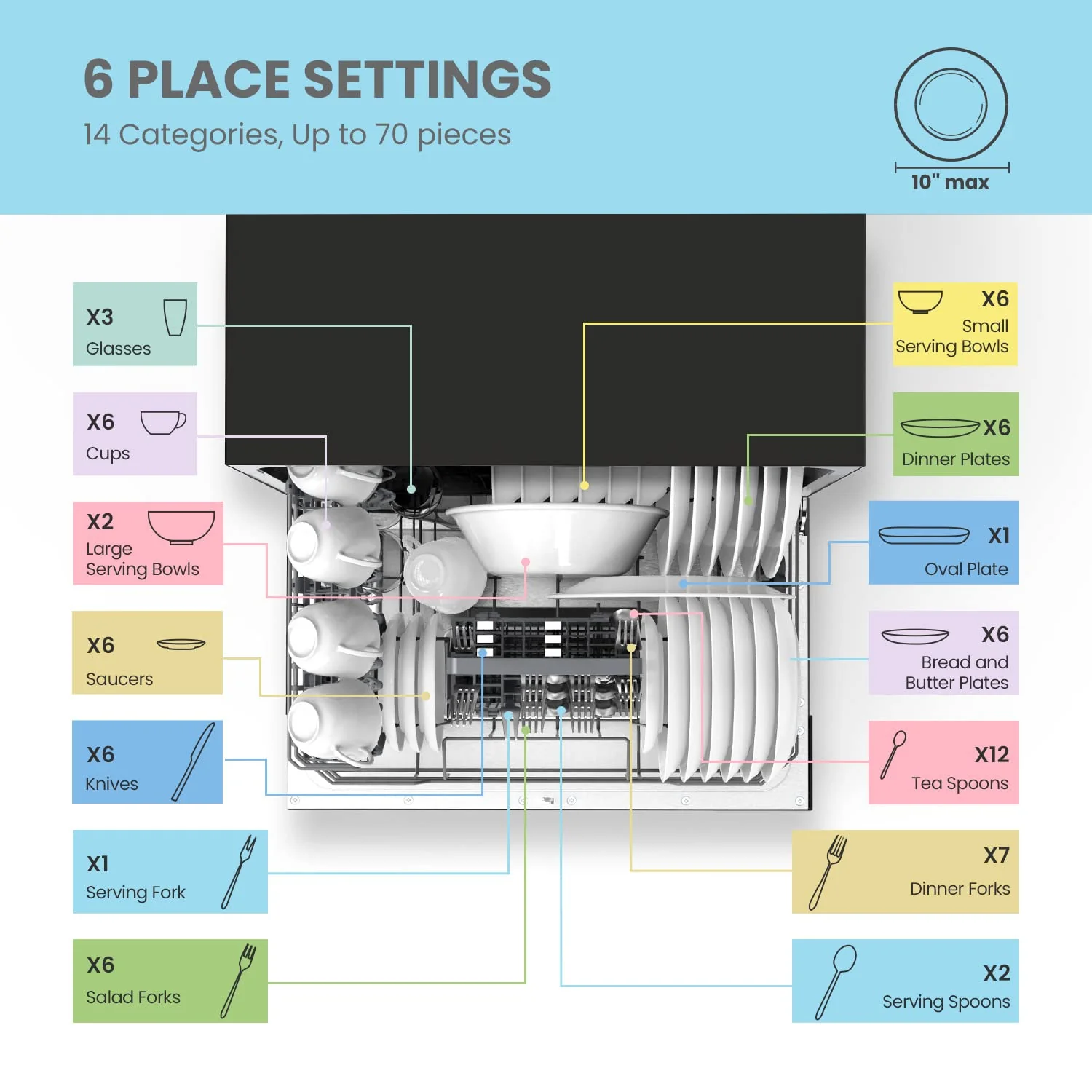 6 PLACE SETTINGS
14 Categories, Up to 70 pieces

10" max

X3
Glasses

X6
Cups

X2
Large Serving Bowls

X6
Saucers

X6
Knives

X1
Serving Fork

X6
Salad Forks

X6
Small Serving Bowls

X6
Dinner Plates

X1
Oval Plate

X6
Bread and Butter Plates

X12
Tea Spoons

X7
Dinner Forks

X2
Serving Spoons