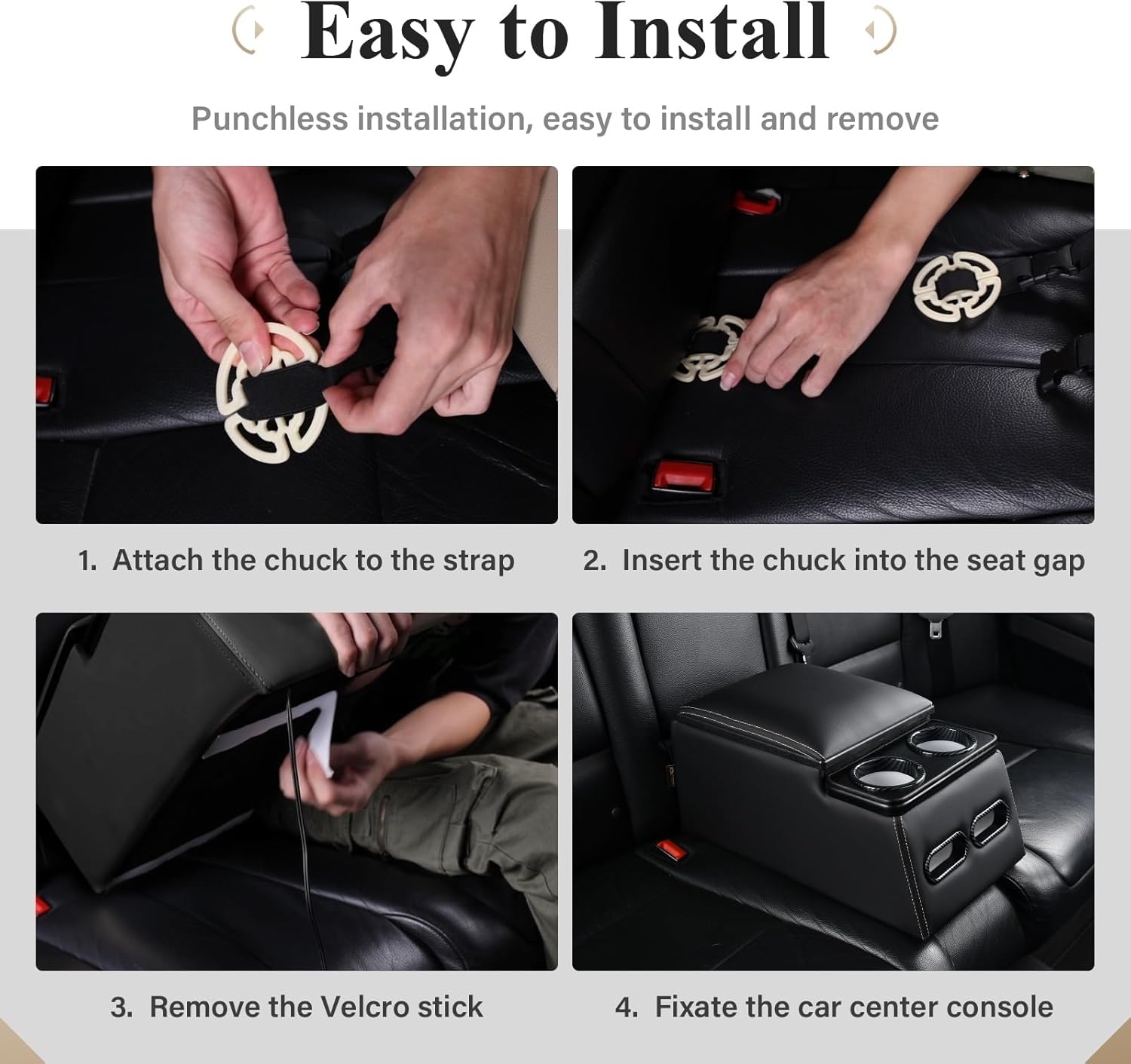 Easy to Install

Punchless installation, easy to install and remove

1. Attach the chuck to the strap

2. Insert the chuck into the seat gap

3. Remove the Velcro stick

4. Fixate the car center console