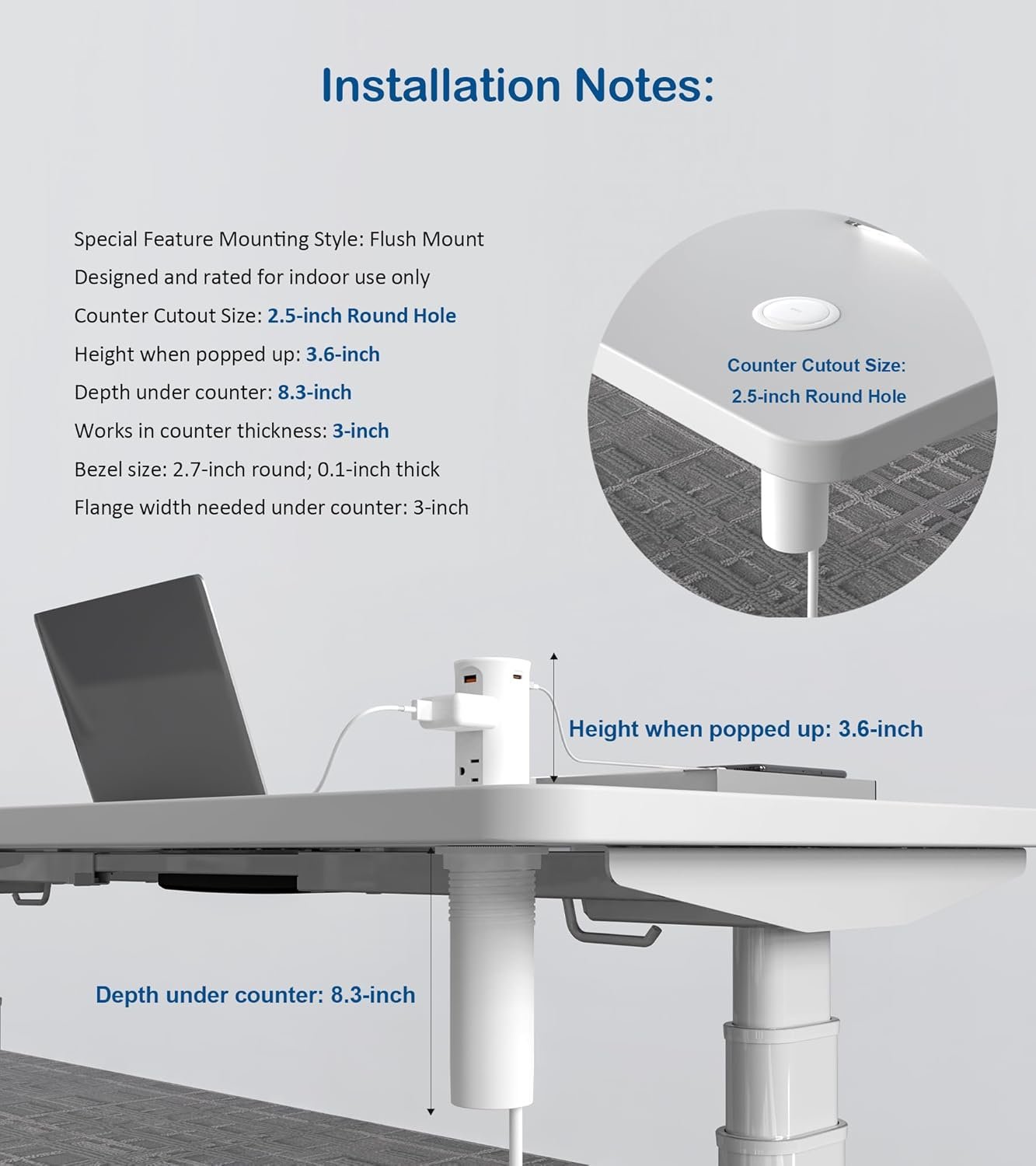 Installation Notes:

Special Feature Mounting Style: Flush Mount
Designed and rated for indoor use only
Counter Cutout Size: 2.5-inch Round Hole
Height when popped up: 3.6-inch
Depth under counter: 8.3-inch
Works in counter thickness: 3-inch
Bezel size: 2.7-inch round; 0.1-inch thick
Flange width needed under counter: 3-inch

Counter Cutout Size:
2.5-inch Round Hole

Height when popped up: 3.6-inch

Depth under counter: 8.3-inch