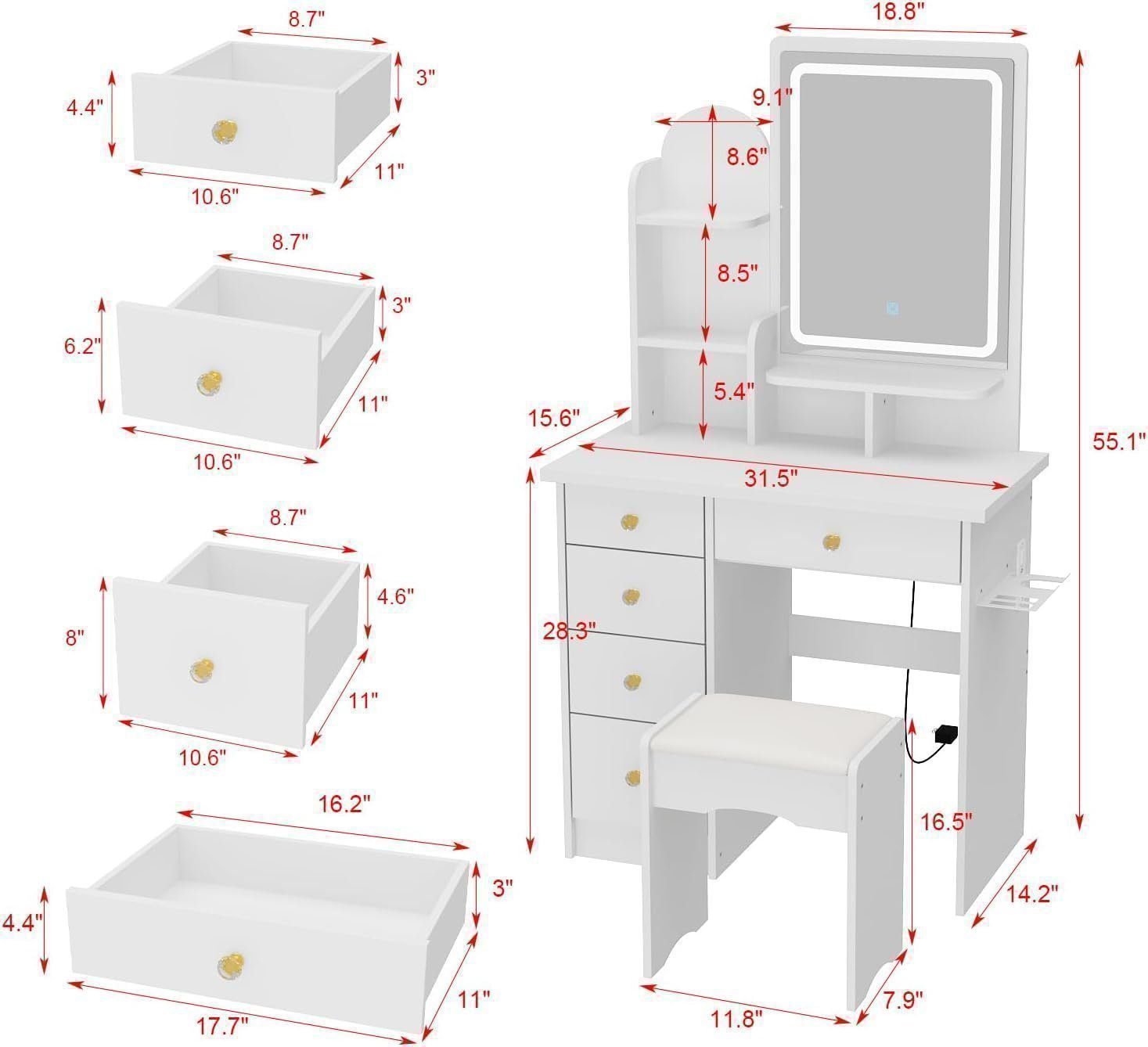 8.7"
4.4"
3"
11"
10.6"

8.7"
6.2"
3"
11"
10.6"

8.7"
8"
4.6"
11"
10.6"

16.2"
4.4"
3"
11"
17.7"

18.8"
9.1"
8.6"
8.5"
5.4"
15.6"
31.5"
55.1"
28.3"
16.5"
14.2"
11.8"
7.9"