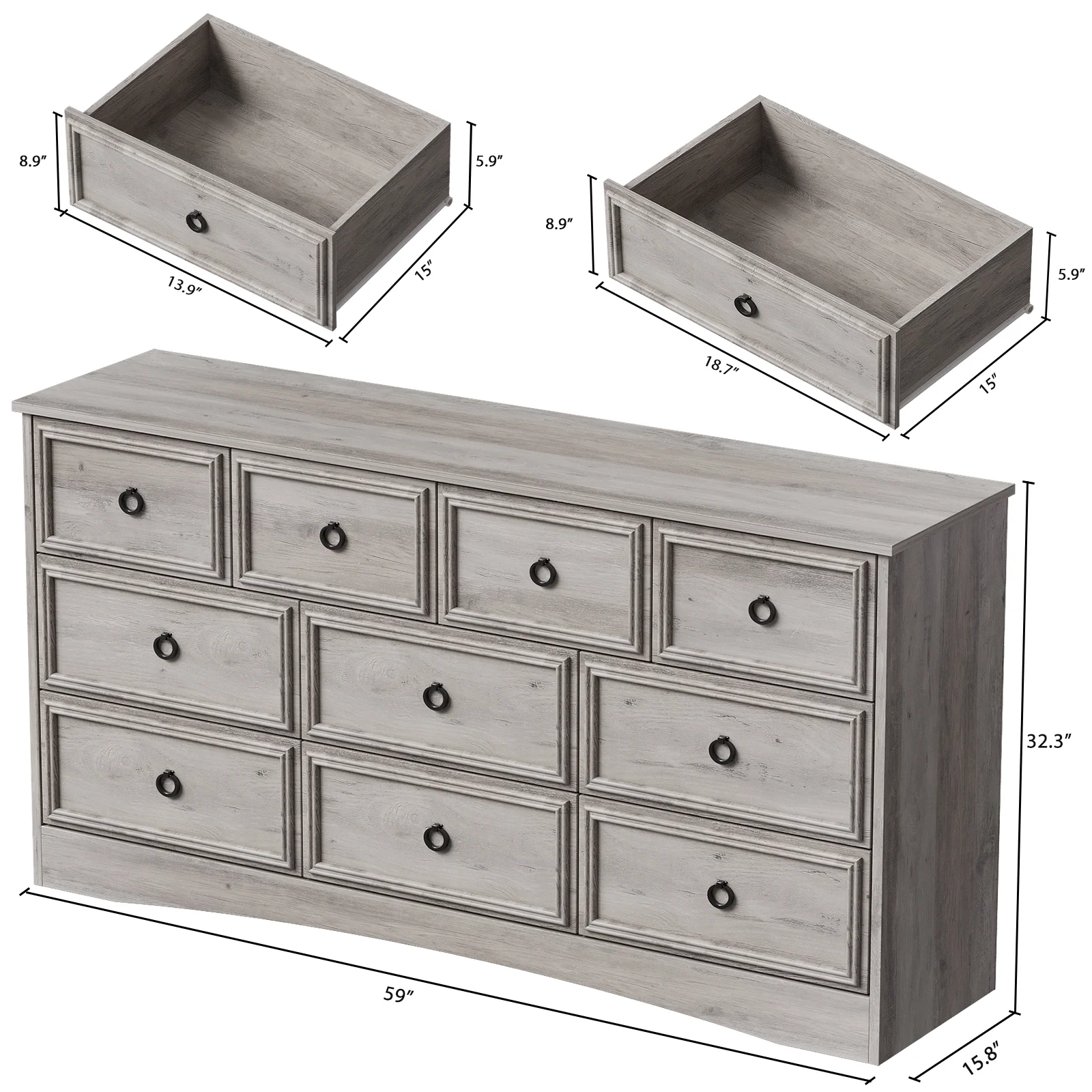 8.9″
5.9″
13.9″
15″
8.9″
5.9″
18.7″
15″
32.3″
59″
15.8″